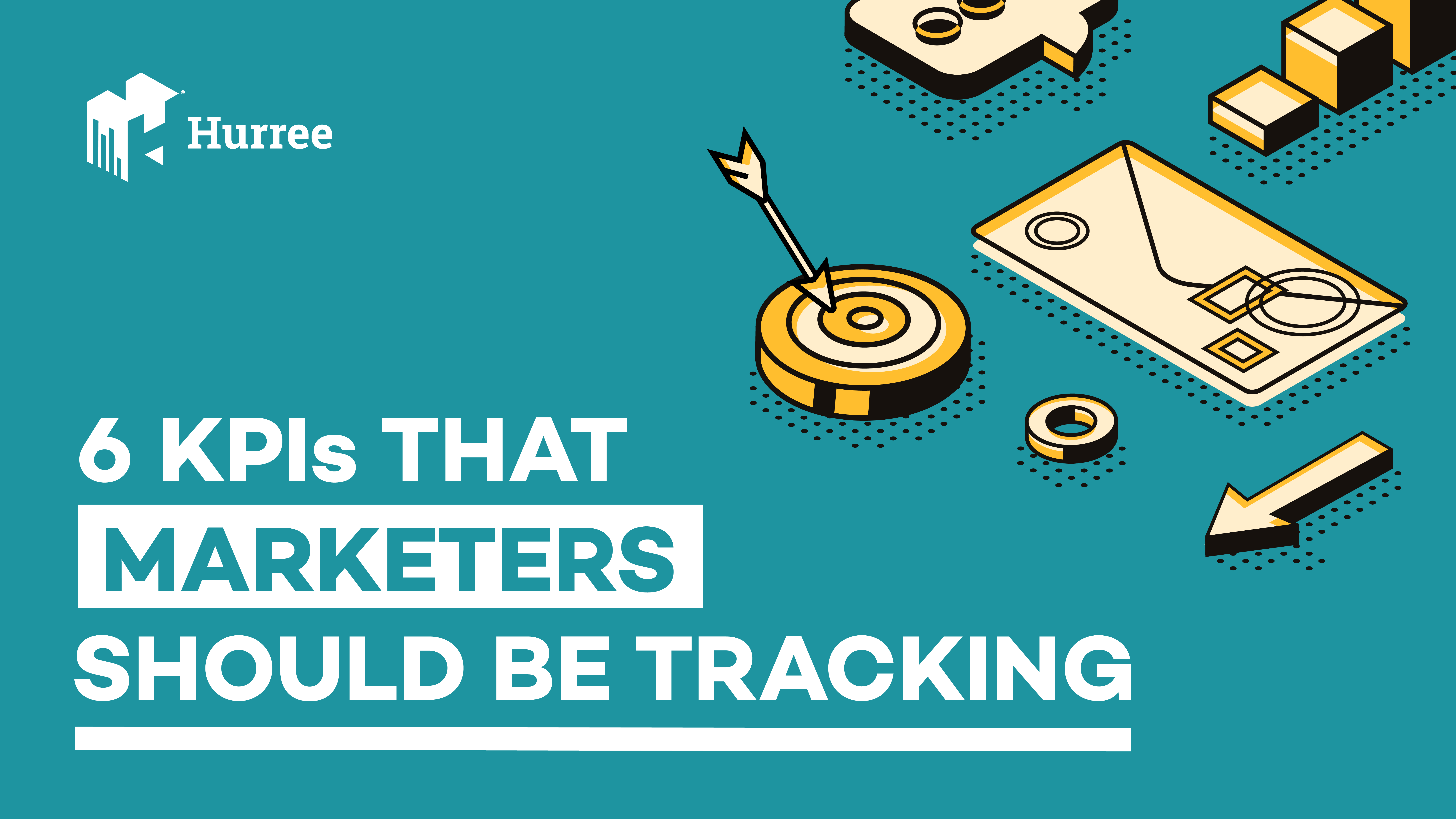 Hurree

6 KPIs THAT MARKETERS SHOULD BE TRACKING